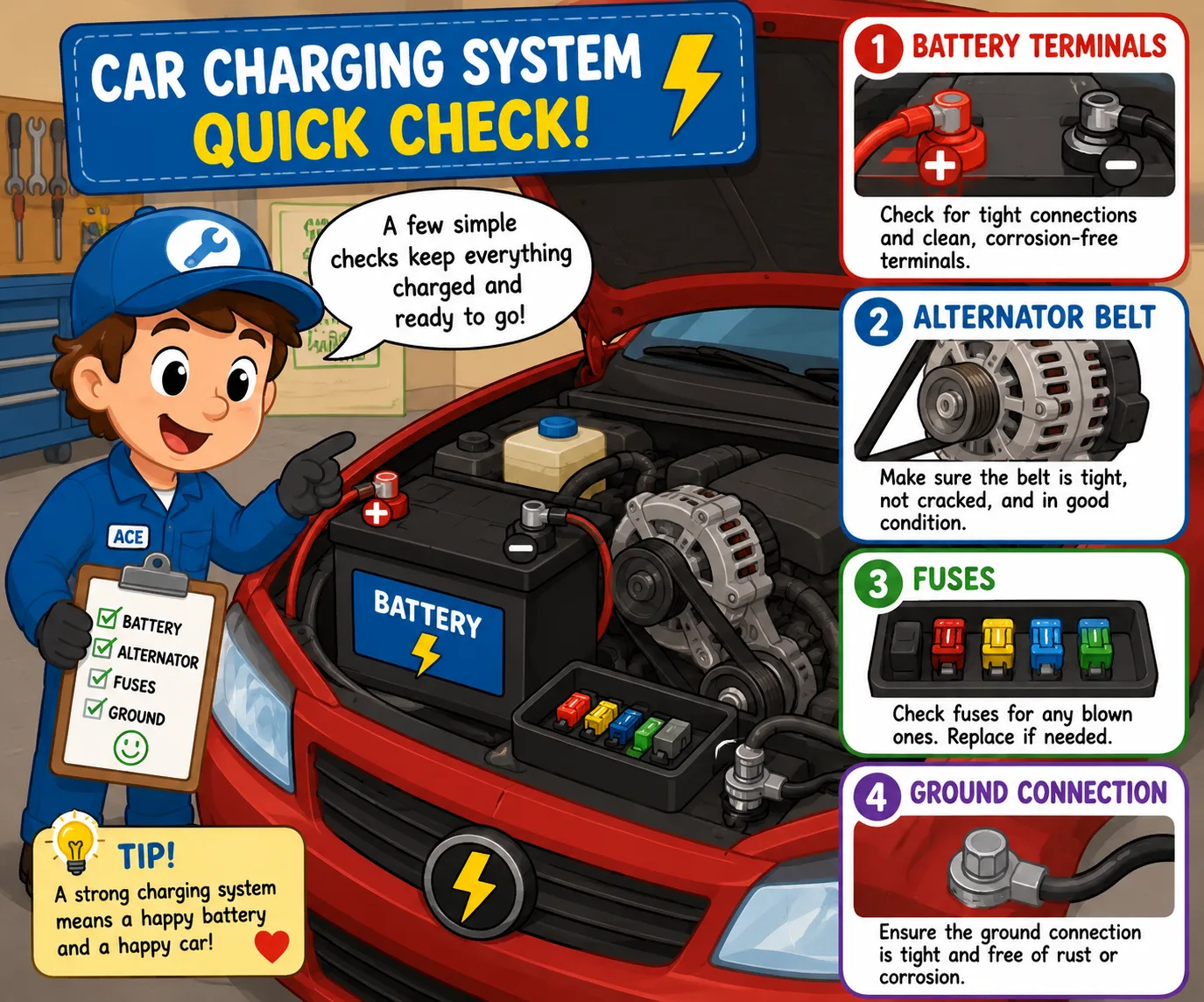 CAR CHARGING SYSTEM QUICK CHECK!

A few simple checks keep everything charged and ready to go!

ACE

BATTERY
ALTERNATOR
FUSES
GROUND

BATTERY

TIP!
A strong charging system means a happy battery and a happy car!

1 BATTERY TERMINALS
Check for tight connections and clean, corrosion-free terminals.

2 ALTERNATOR BELT
Make sure the belt is tight, not cracked, and in good condition.

3 FUSES
Check fuses for any blown ones. Replace if needed.

4 GROUND CONNECTION
Ensure the ground connection is tight and free of rust or corrosion.