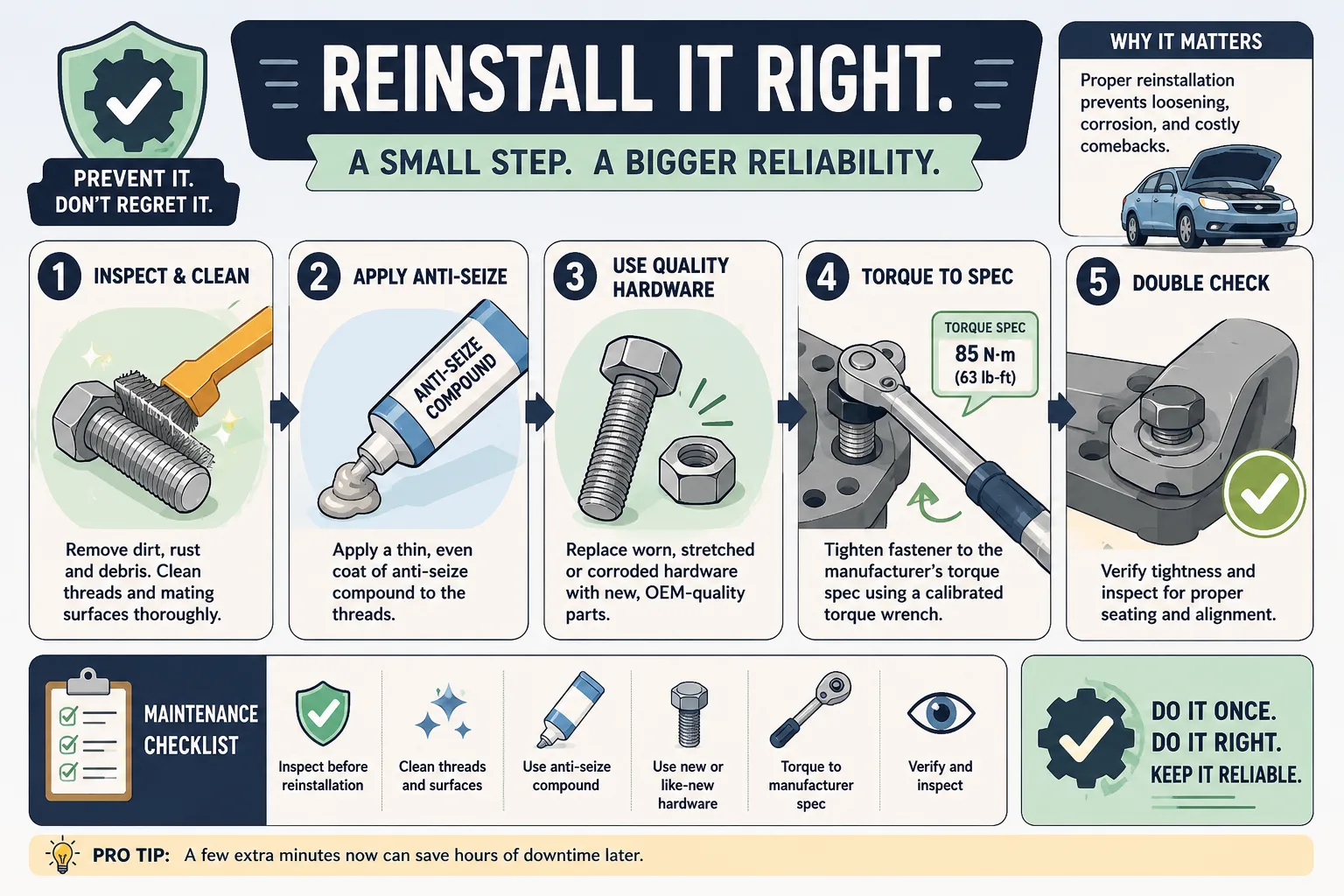 PREVENT IT.
DON'T REGRET IT.

REINSTALL IT RIGHT.

A SMALL STEP. A BIGGER RELIABILITY.

WHY IT MATTERS

Proper reinstallation prevents loosening, corrosion, and costly comebacks.

1 INSPECT & CLEAN

Remove dirt, rust and debris. Clean threads and mating surfaces thoroughly.

2 APPLY ANTI-SEIZE

ANTI-SEIZE COMPOUND

Apply a thin, even coat of anti-seize compound to the threads.

3 USE QUALITY HARDWARE

Replace worn, stretched or corroded hardware with new, OEM-quality parts.

4 TORQUE TO SPEC

TORQUE SPEC
85 N·m
(63 lb-ft)

Tighten fastener to the manufacturer's torque spec using a calibrated torque wrench.

5 DOUBLE CHECK

Verify tightness and inspect for proper seating and alignment.

MAINTENANCE CHECKLIST

Inspect before reinstallation

Clean threads and surfaces

Use anti-seize compound

Use new or like-new hardware

Torque to manufacturer spec

Verify and inspect

DO IT ONCE.
DO IT RIGHT.
KEEP IT RELIABLE.

PRO TIP: A few extra minutes now can save hours of downtime later.