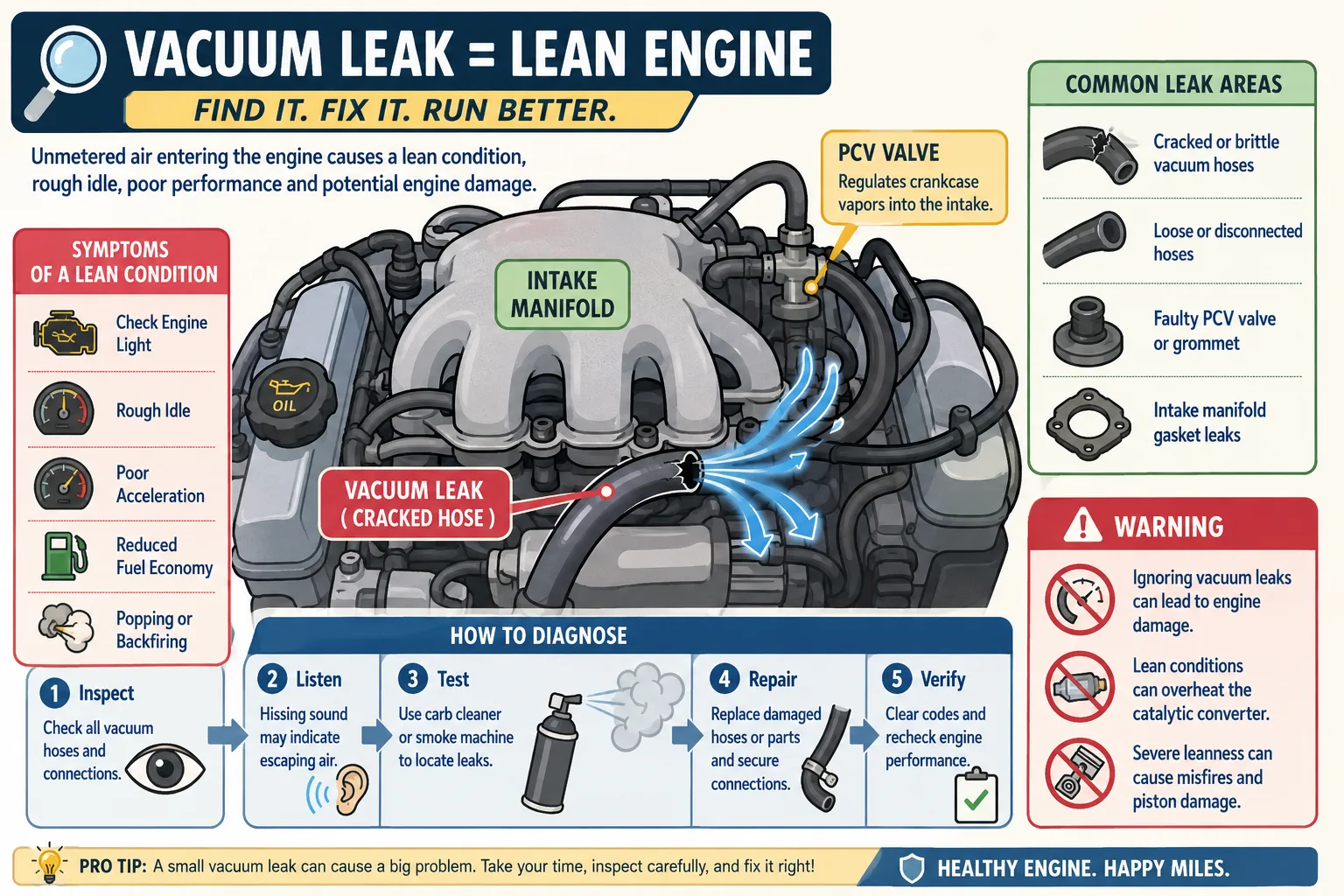 VACUUM LEAK = LEAN ENGINE

FIND IT. FIX IT. RUN BETTER.

Unmetered air entering the engine causes a lean condition, rough idle, poor performance and potential engine damage.

SYMPTOMS OF A LEAN CONDITION

Check Engine Light

Rough Idle

Poor Acceleration

Reduced Fuel Economy

Popping or Backfiring

OIL

INTAKE MANIFOLD

PCV VALVE
Regulates crankcase vapors into the intake.

VACUUM LEAK ( CRACKED HOSE )

COMMON LEAK AREAS

Cracked or brittle vacuum hoses

Loose or disconnected hoses

Faulty PCV valve or grommet

Intake manifold gasket leaks

WARNING

Ignoring vacuum leaks can lead to engine damage.

Lean conditions can overheat the catalytic converter.

Severe leanness can cause misfires and piston damage.

HOW TO DIAGNOSE

1 Inspect
Check all vacuum hoses and connections.

2 Listen
Hissing sound may indicate escaping air.

3 Test
Use carb cleaner or smoke machine to locate leaks.

4 Repair
Replace damaged hoses or parts and secure connections.

5 Verify
Clear codes and recheck engine performance.

PRO TIP: A small vacuum leak can cause a big problem. Take your time, inspect carefully, and fix it right!

HEALTHY ENGINE. HAPPY MILES.